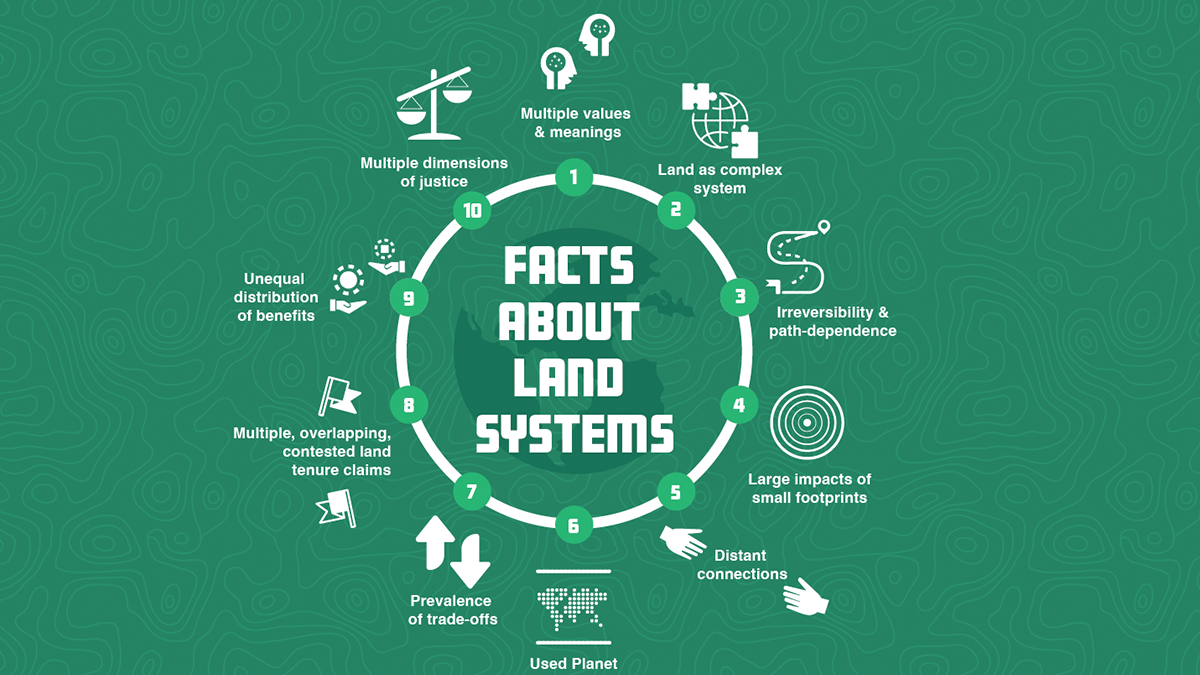 FACTS ABOUT LAND SYSTEMS

1
Multiple values & meanings

2
Land as complex system

3
Irreversibility & path-dependence

4
Large impacts of small footprints

5
Distant connections

6
Used Planet

7
Prevalence of trade-offs

8
Multiple, overlapping, contested land tenure claims

9
Unequal distribution of benefits

10
Multiple dimensions of justice